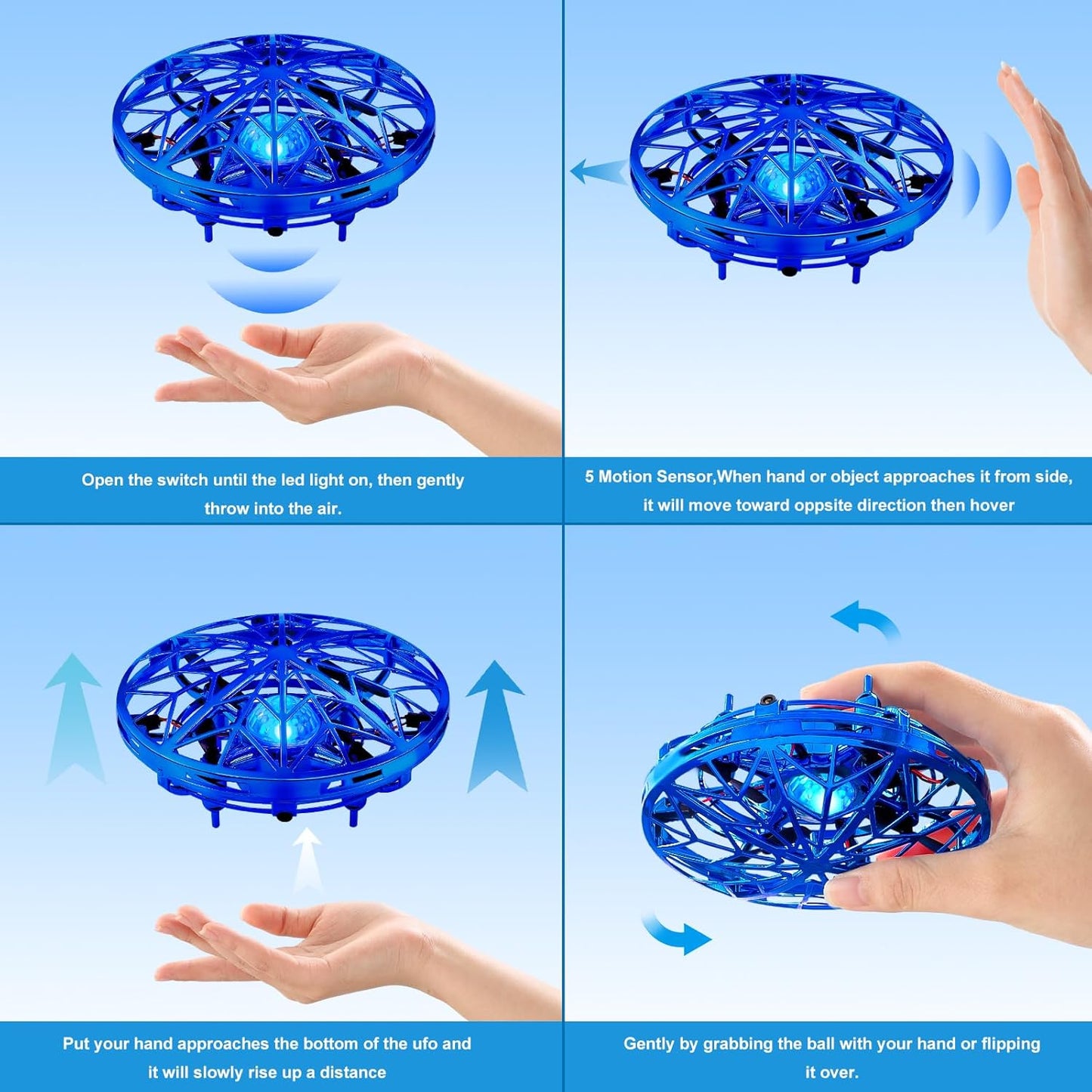 Open the switch until the led light on, then gently throw into the air.

5 Motion Sensor,When hand or object approaches it from side, it will move toward oppsite direction then hover

Put your hand approaches the bottom of the ufo and it will slowly rise up a distance

Gently by grabbing the ball with your hand or flipping it over.